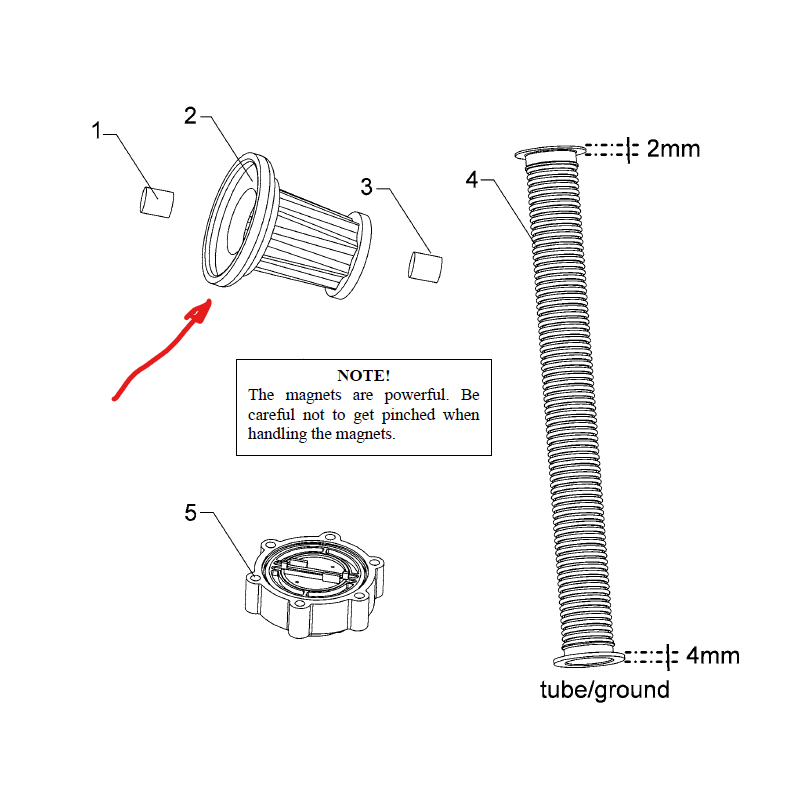 1

2

3

4

2mm

NOTE!
The magnets are powerful. Be careful not to get pinched when handling the magnets.

5

4mm

tube/ground