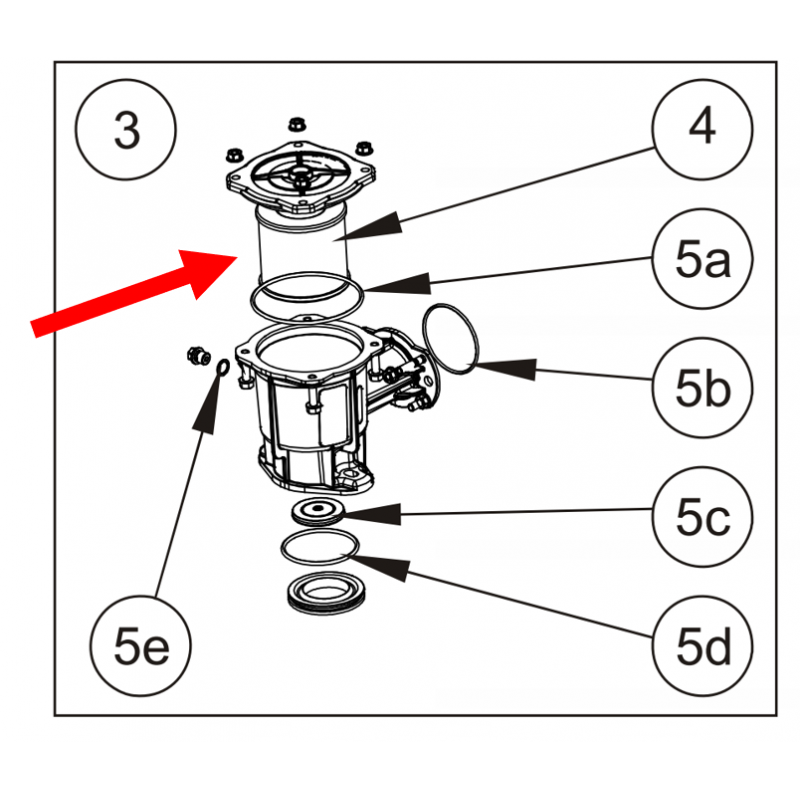 3

4

5a

5b

5c

5d

5e